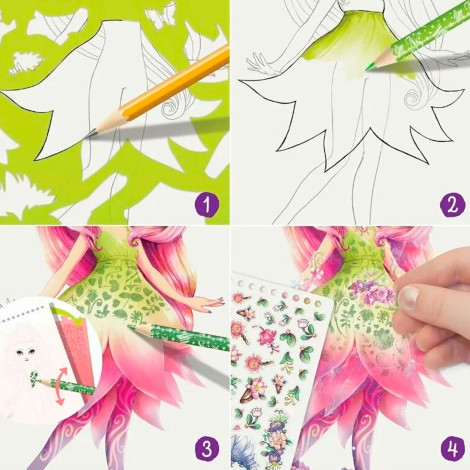 1

2

3

4